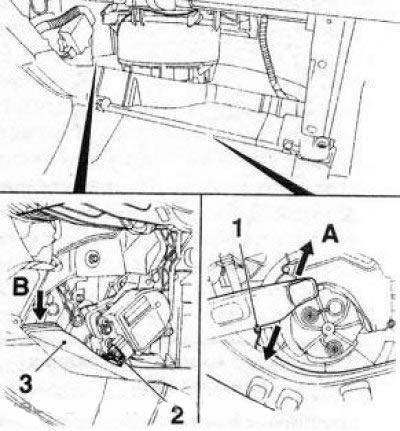 B
3
2
1
A