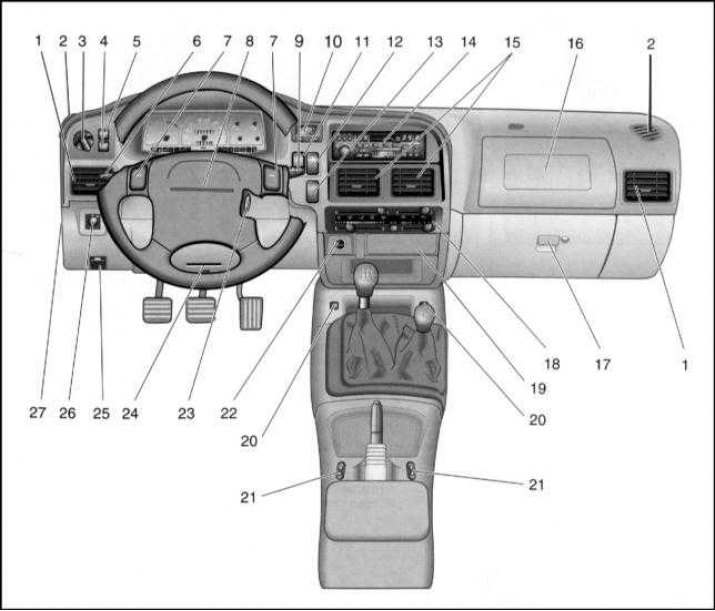 1 2 3 4 5 6 7 8 7 9 10 11 12 13 14 15 16 2

18 17 1

19

20

27 26 25 24 23 22

20

21 21