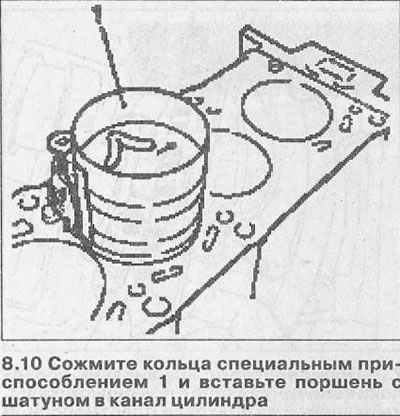 1

8.10 Сожмите кольца специальным приспособлением 1 и вставьте поршень с шатуном в канал цилиндра