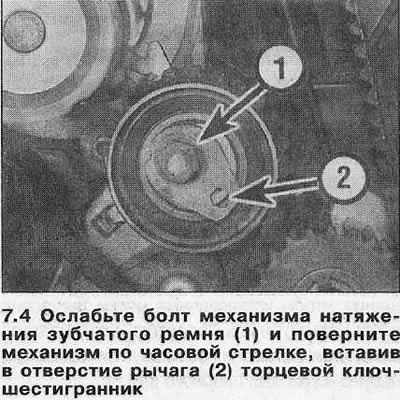 1

2

7.4 Ослабьте болт механизма натяжения зубчатого ремня (1) и поверните механизм по часовой стрелке, вставив в отверстие рычага (2) торцевой ключ-шестигранник