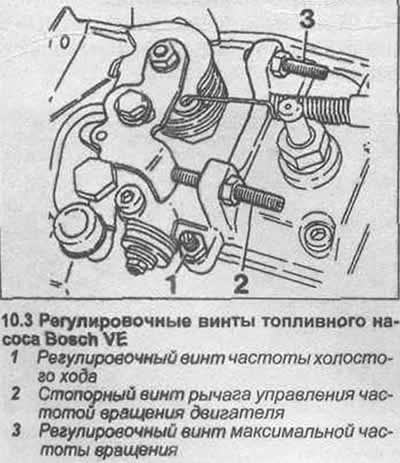 3

1

2

10.3 Регулировочные винты топливного насоса Bosch VE

1 Регулировочный винт частоты холостого хода

2 Стопорный винт рычага управления частотой вращения двигателя

3 Регулировочный винт максимальной частоты вращения