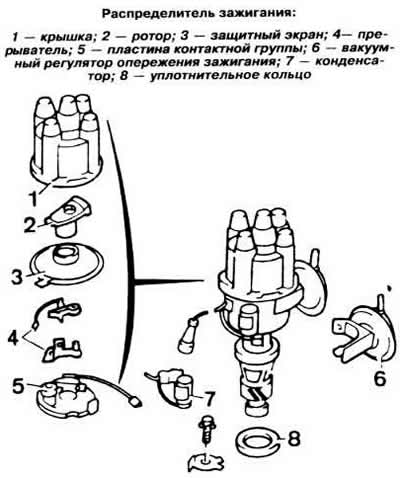 Распределитель зажигания:

1 — крышка; 2 — ротор; 3 — защитный экран; 4— прерыватель; 5 — пластина контактной группы; 6 — вакуумный регулятор опережения зажигания; 7 — конденсатор; 8 — уплотнительное кольцо

1
2
3
4
5
6
7
8