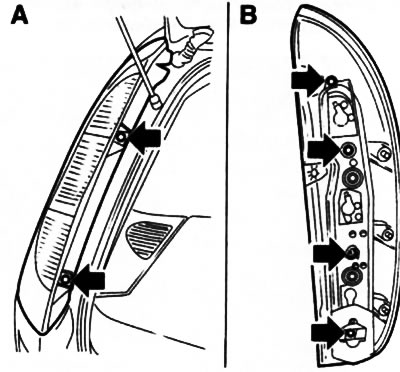 A

B