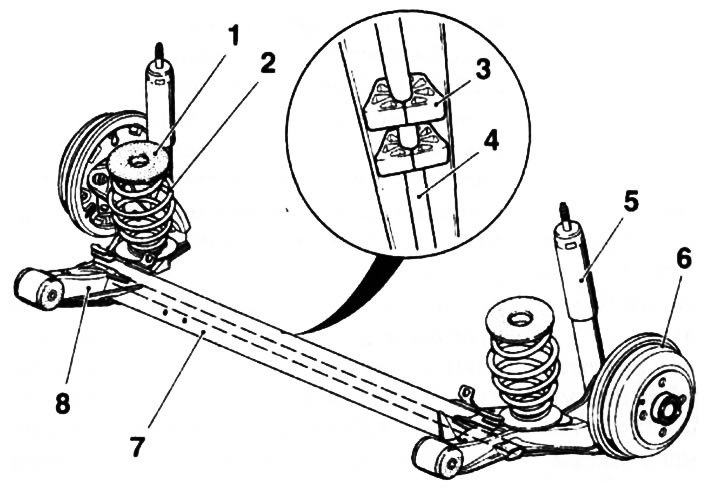 1
2
3
4
5
6
8
7