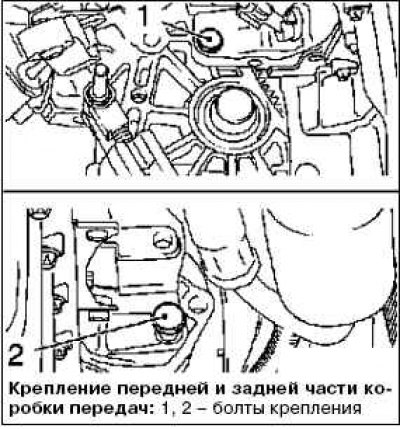 1

2

Крепление передней и задней части коробки передач: 1, 2 – болты крепления