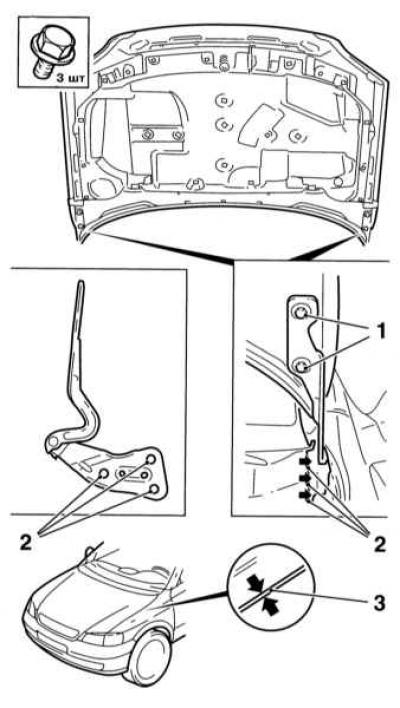 3 шт

1

2

2

3