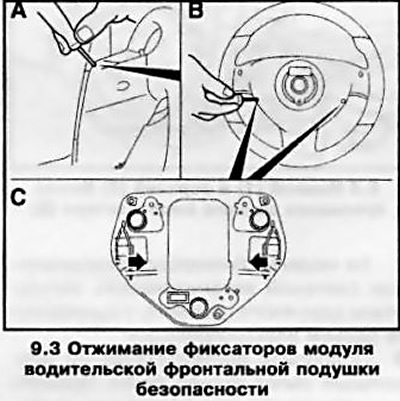 A

B

C

9.3 Отжимание фиксаторов модуля водительской фронтальной подушки безопасности