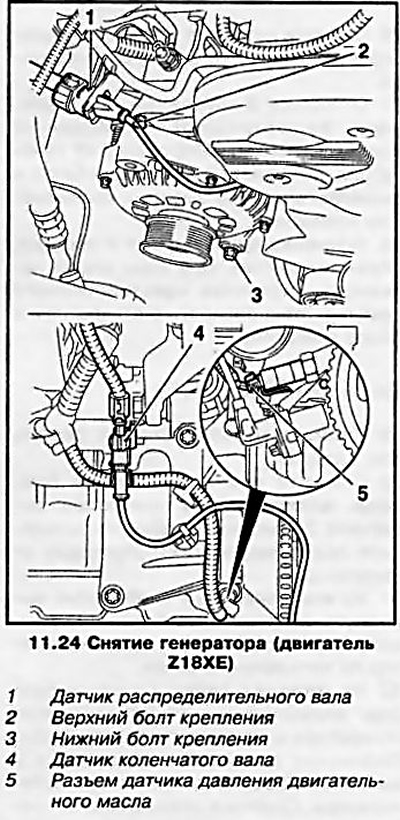 1

2

3

4

5

11.24 Снятие генератора (двигатель Z18XE)

1 Датчик распределительного вала
2 Верхний болт крепления
3 Нижний болт крепления
4 Датчик коленчатого вала
5 Разъем датчика давления двигательного масла