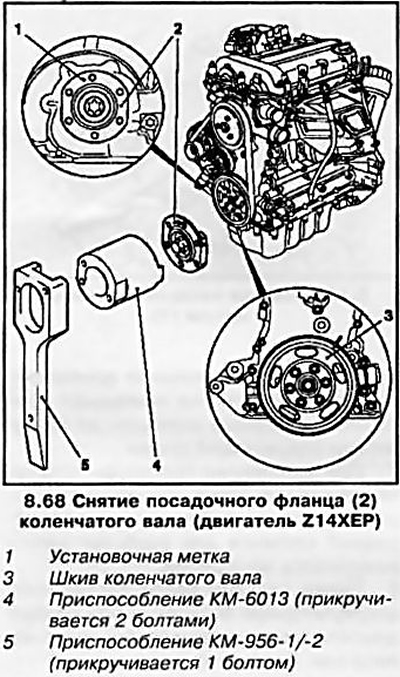 1
2
2
3
5
4

8.68 Снятие посадочного фланца (2) коленчатого вала (двигатель Z14XEP)

1 Установочная метка
3 Шкив коленчатого вала
4 Приспособление КМ-6013 (прикручивается 2 болтами)
5 Приспособление КМ-956-1/-2 (прикручивается 1 болтом)