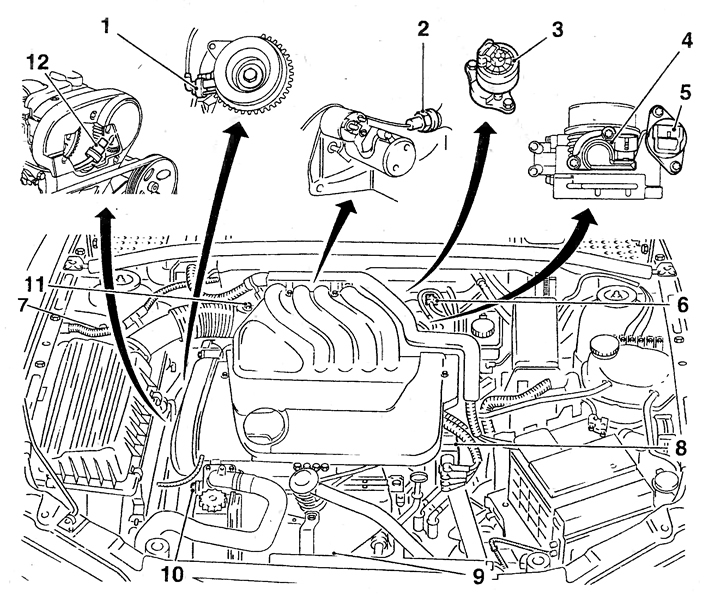 1
2
3
4
5
12
11
7
6
8
10
9