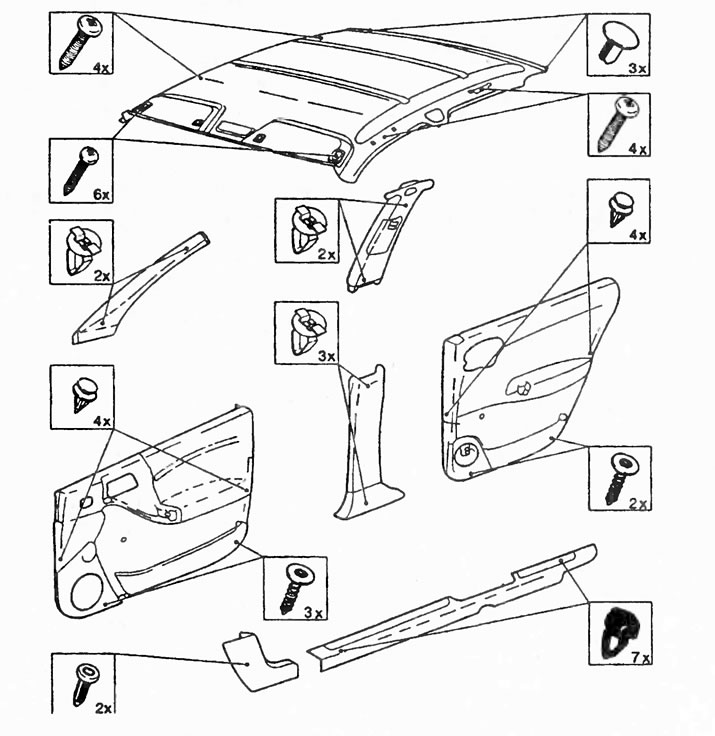 4x

3x

4x

6x

2x

2x

4x

3x

4x

2x

3x

7x

2x