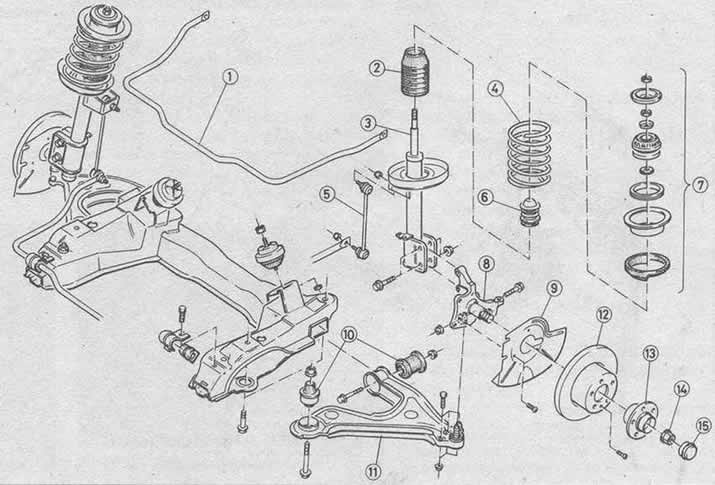 1
2
3
4
5
6
7
8
9
10
11
12
13
14
15