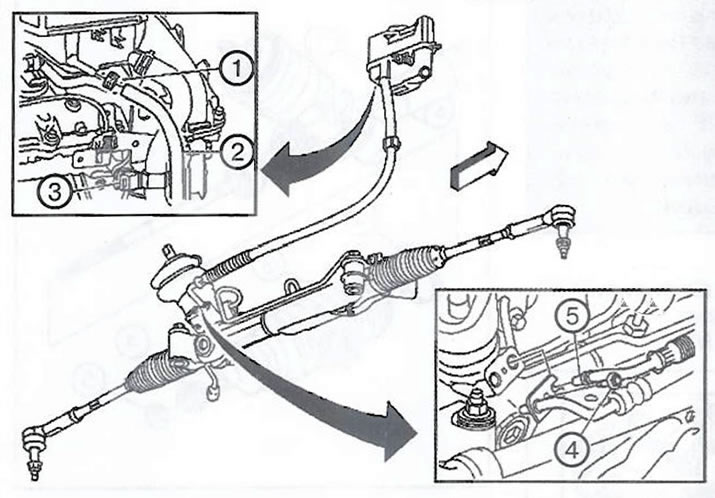 1
2
3
5
4