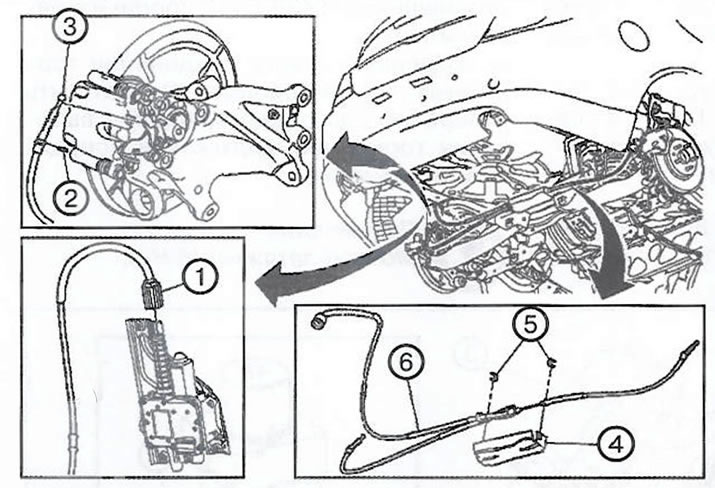 3
2
1
5
6
4