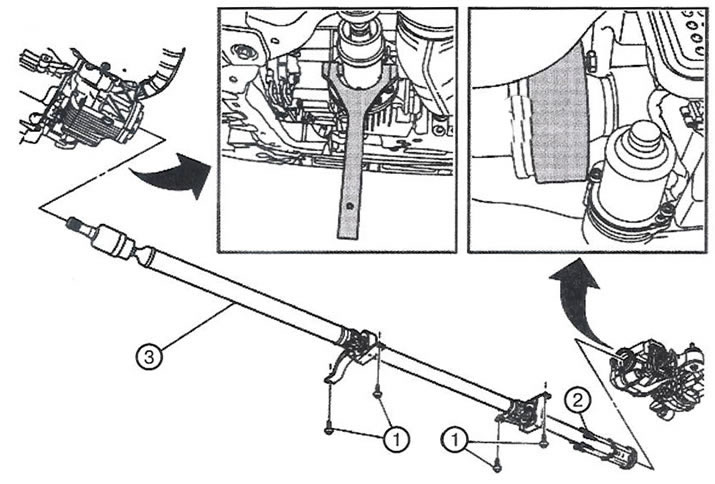 3
1
1
2