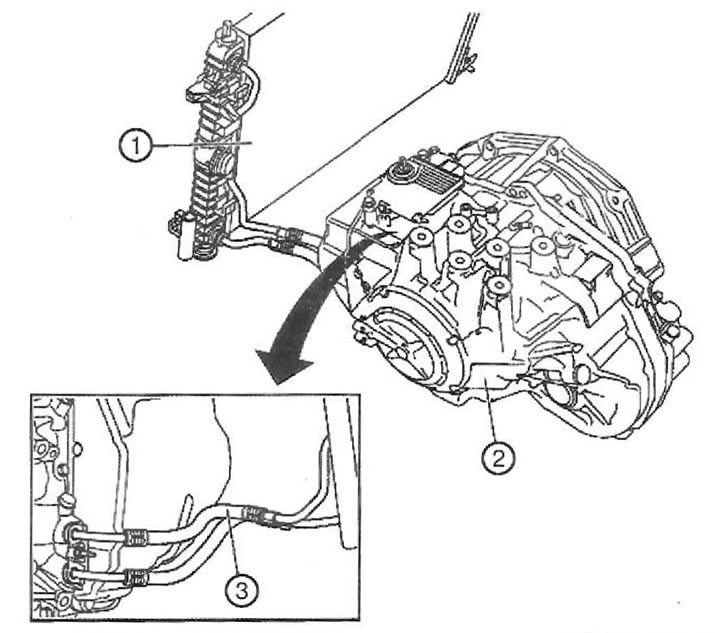 1
2
3