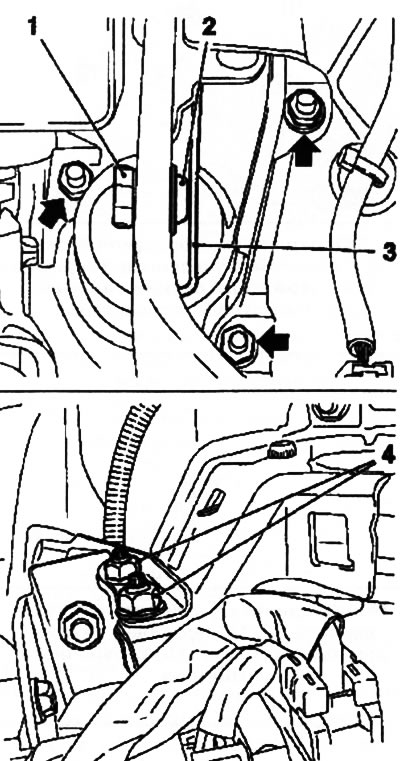 1
2
3
4