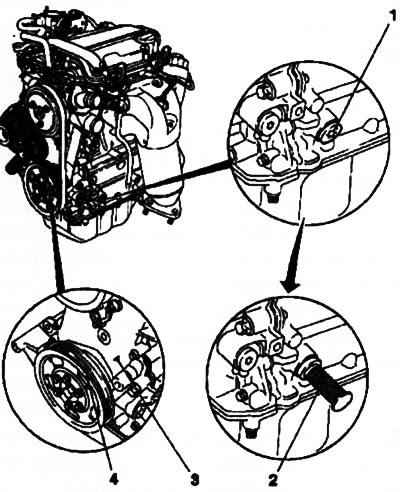 1

4

3

2