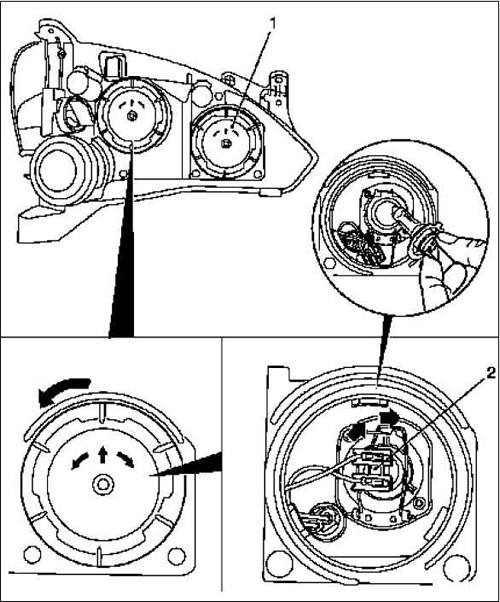 1

2