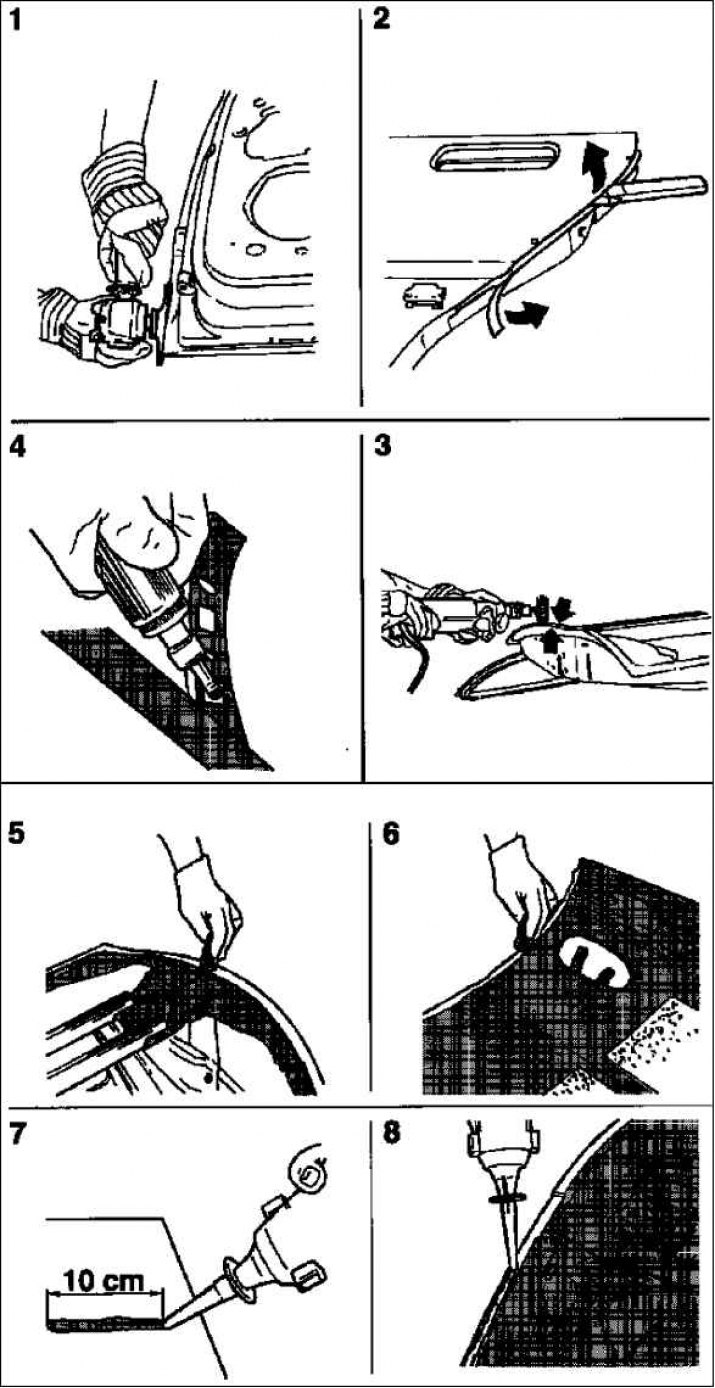 1

2

4

3

5

6

7

10 cm

8