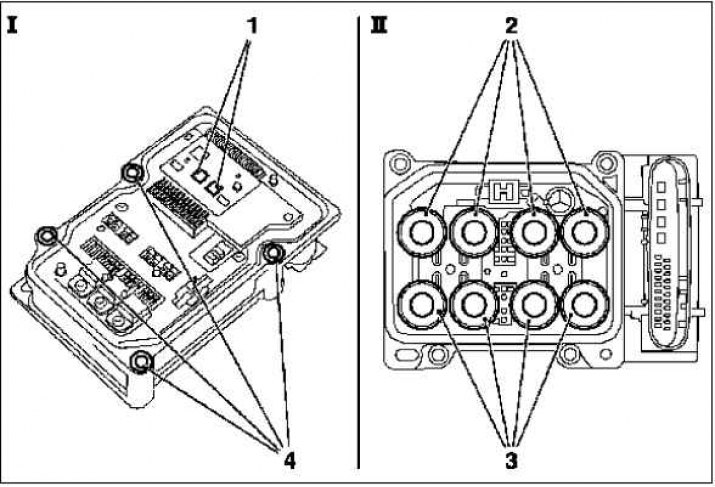 I
1
4
II
2
H
3