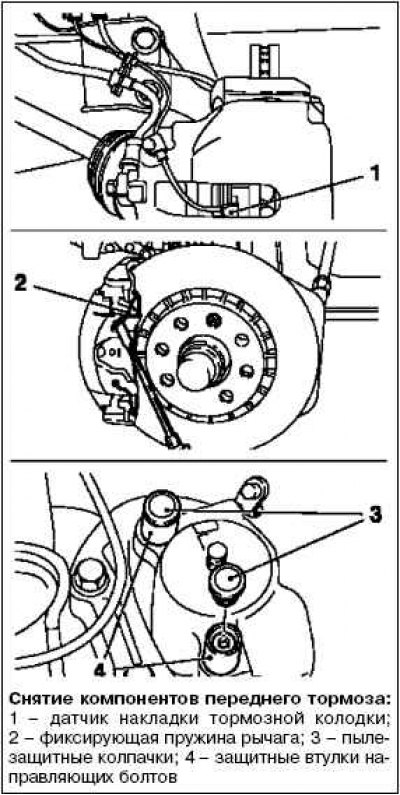 1

2

3

4

Снятие компонентов переднего тормоза: 1 – датчик накладки тормозной колодки; 2 – фиксирующая пружина рычага; 3 – пылезащитные колпачки; 4 – защитные втулки направляющих болтов