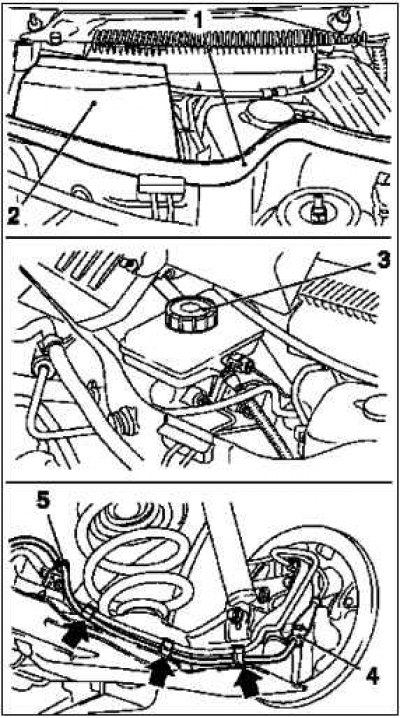 1
2
3
5
4