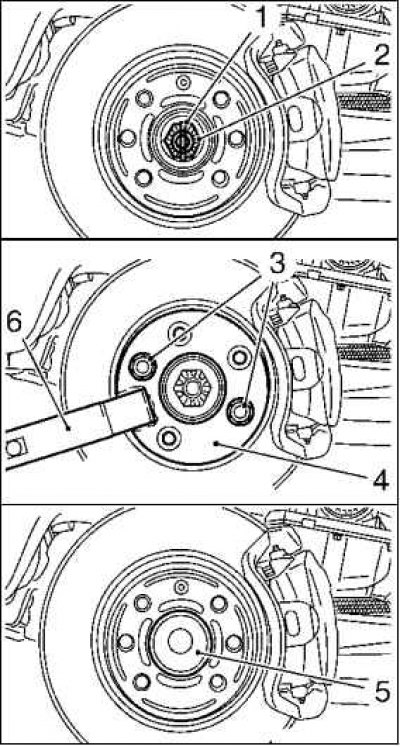 1
2
3
6
4
5