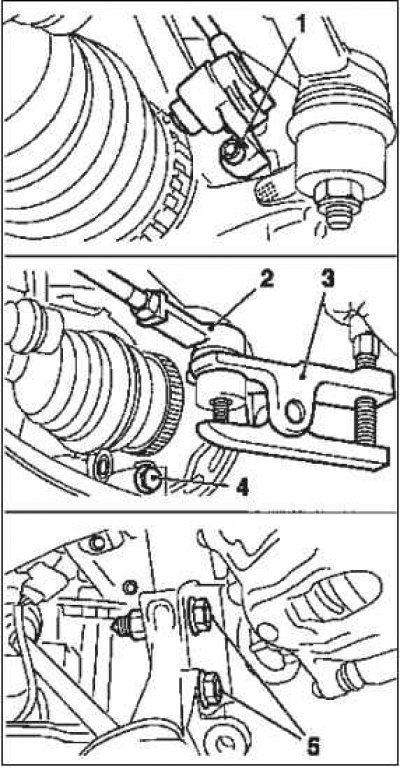 1
2
3
4
5