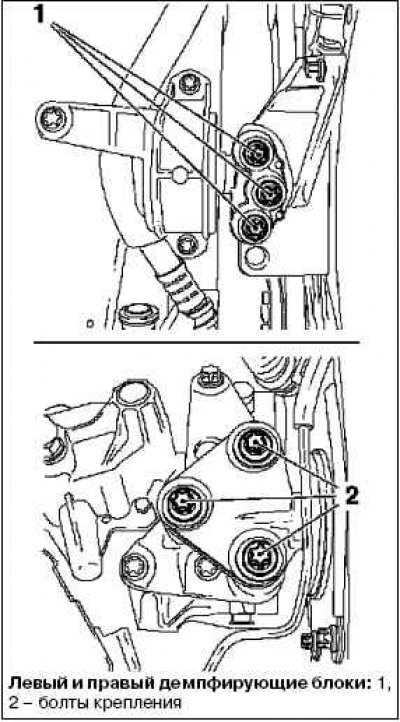 1

2

Левый и правый демпфирующие блоки: 1, 2 – болты крепления