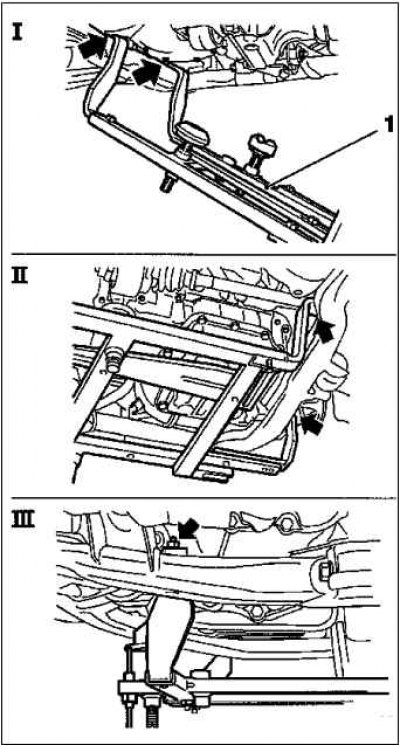 I

1

II

III