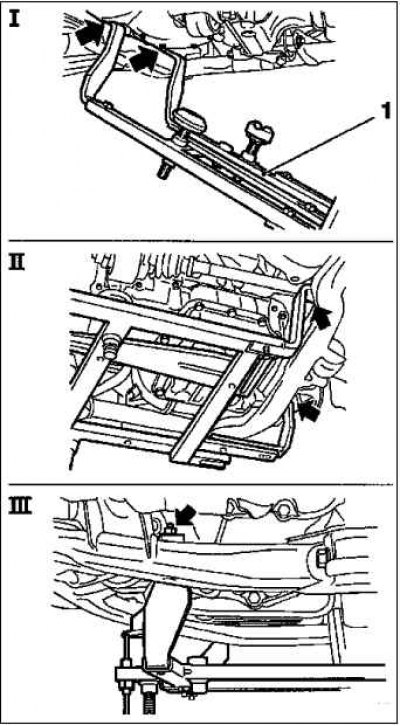 I
1
II
III