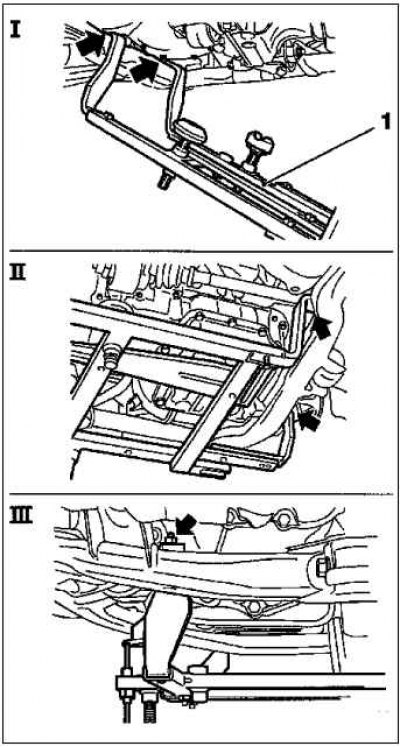 I

1

II

III