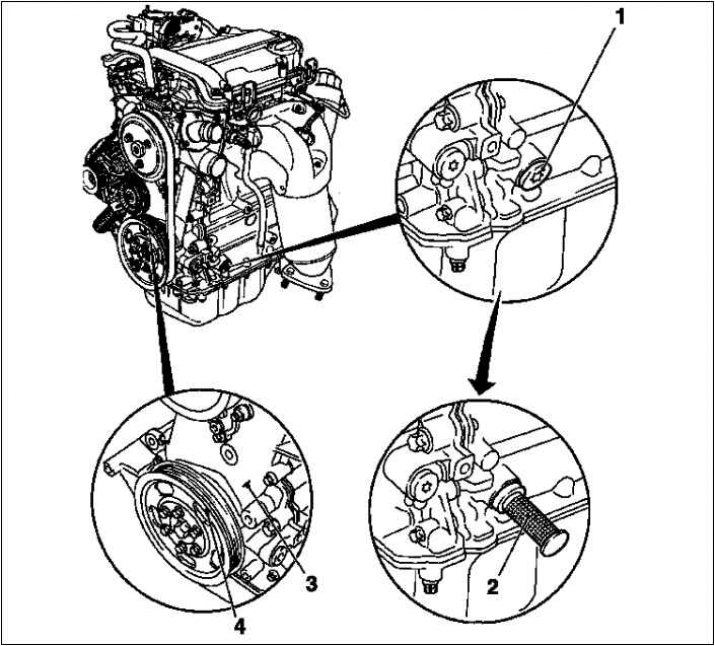 1
2
3
4