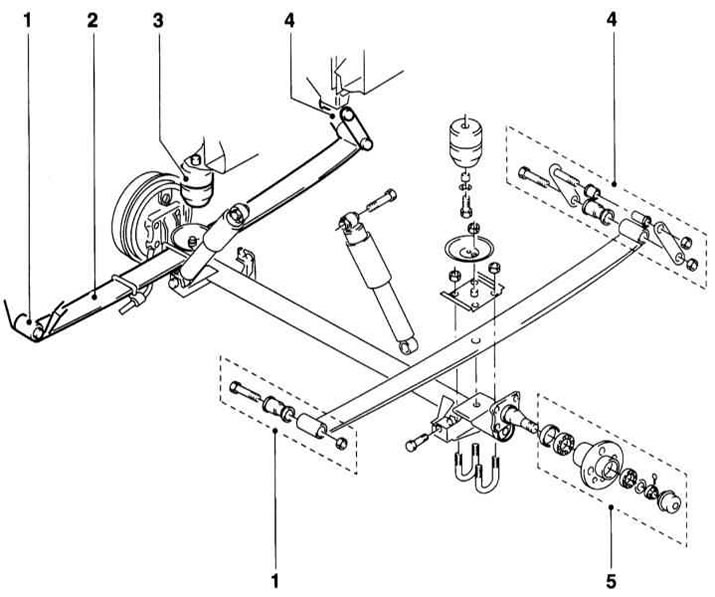 1 2 3 4 4

1 5