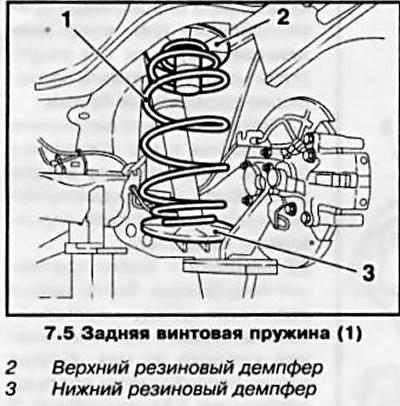 1
2
3

7.5 Задняя винтовая пружина (1)

2 Верхний резиновый демпфер
3 Нижний резиновый демпфер