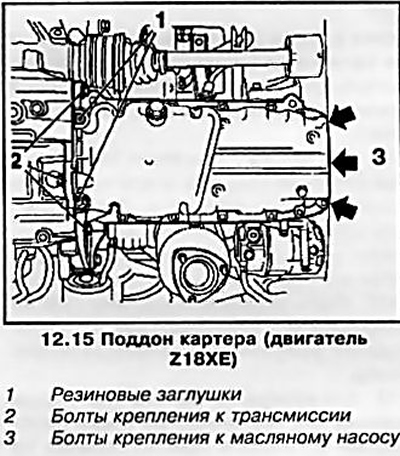 1

2

3

12.15 Поддон картера (двигатель Z18XE)

1 Резиновые заглушки
2 Болты крепления к трансмиссии
3 Болты крепления к масляному насосу